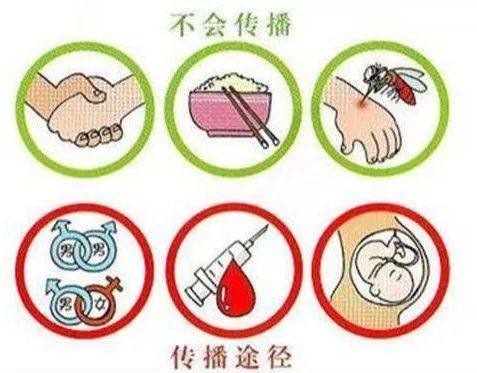 不会传播

男 男

男 女

传播途径